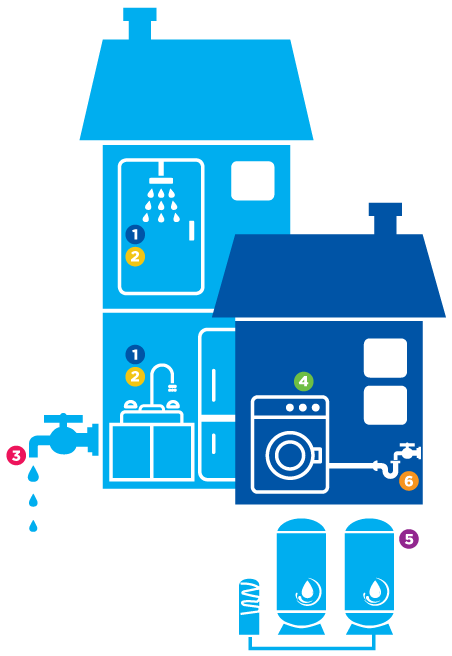 1
2
1
2
3
4
6
5